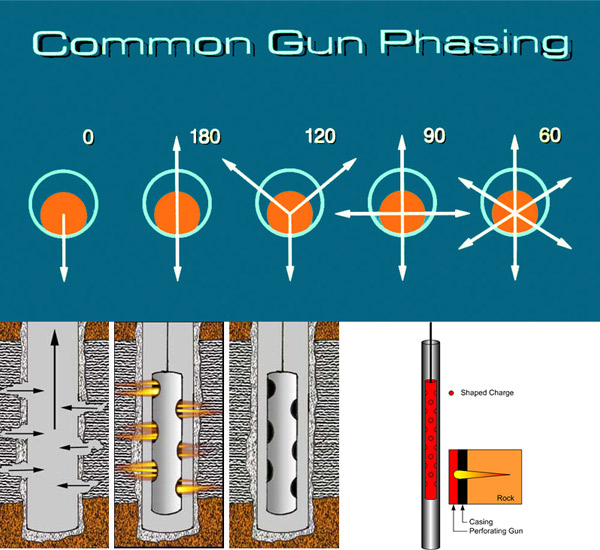 Common Gun Phasing

0

180

120

90

60

Shaped Charge

Rock

Casing

Perforating Gun